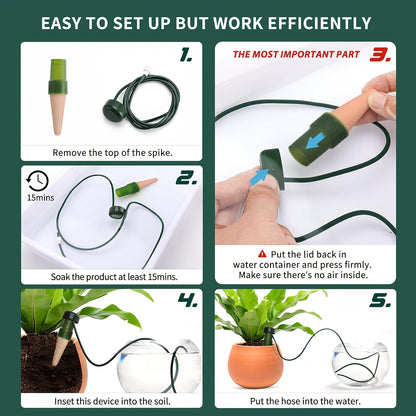 EASY TO SET UP BUT WORK EFFICIENTLY

1.

Remove the top of the spike.

2.

15mins

Soak the product at least 15mins.

THE MOST IMPORTANT PART 3.

Put the lid back in water container and press firmly. Make sure there's no air inside.

4.

Inset this device into the soil.

5.

Put the hose into the water.